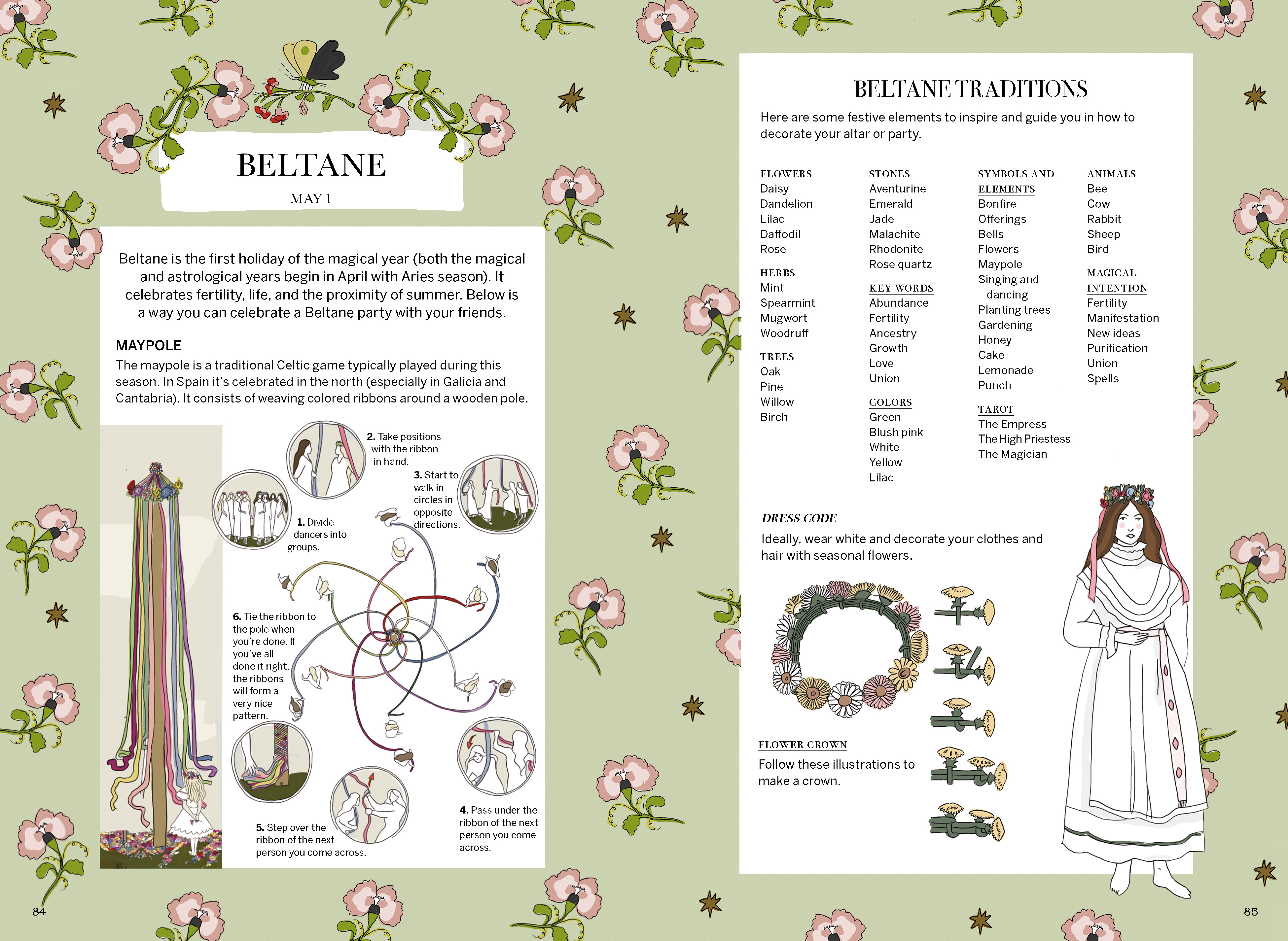 BELTANE

MAY 1

Beltane is the first holiday of the magical year (both the magical and astrological years begin in April with Aries season). It celebrates fertility, life, and the proximity of summer. Below is a way you can celebrate a Beltane party with your friends.

MAYPOLE
The maypole is a traditional Celtic game typically played during this season. In Spain it's celebrated in the north (especially in Galicia and Cantabria). It consists of weaving colored ribbons around a wooden pole.

1. Divide dancers into groups.

2. Take positions with the ribbon in hand.

3. Start to walk in circles in opposite directions.

4. Pass under the ribbon of the next person you come across.

5. Step over the ribbon of the next person you come across.

6. Tie the ribbon to the pole when you're done. If you've all done it right, the ribbons will form a very nice pattern.

84

BELTANE TRADITIONS

Here are some festive elements to inspire and guide you in how to decorate your altar or party.

FLOWERS
Daisy
Dandelion
Lilac
Daffodil
Rose

HERBS
Mint
Spearmint
Mugwort
Woodruff

TREES
Oak
Pine
Willow
Birch

STONES
Aventurine
Emerald
Jade
Malachite
Rhodonite
Rose quartz

KEY WORDS
Abundance
Fertility
Ancestry
Growth
Love
Union

COLORS
Green
Blush pink
White
Yellow
Lilac

SYMBOLS AND ELEMENTS
Bonfire
Offerings
Bells
Flowers
Maypole
Singing and dancing
Planting trees
Gardening
Honey
Cake
Lemonade
Punch

TAROT
The Empress
The High Priestess
The Magician

ANIMALS
Bee
Cow
Rabbit
Sheep
Bird

MAGICAL INTENTION
Fertility
Manifestation
New ideas
Purification
Union
Spells

DRESS CODE
Ideally, wear white and decorate your clothes and hair with seasonal flowers.

FLOWER CROWN
Follow these illustrations to make a crown.

85