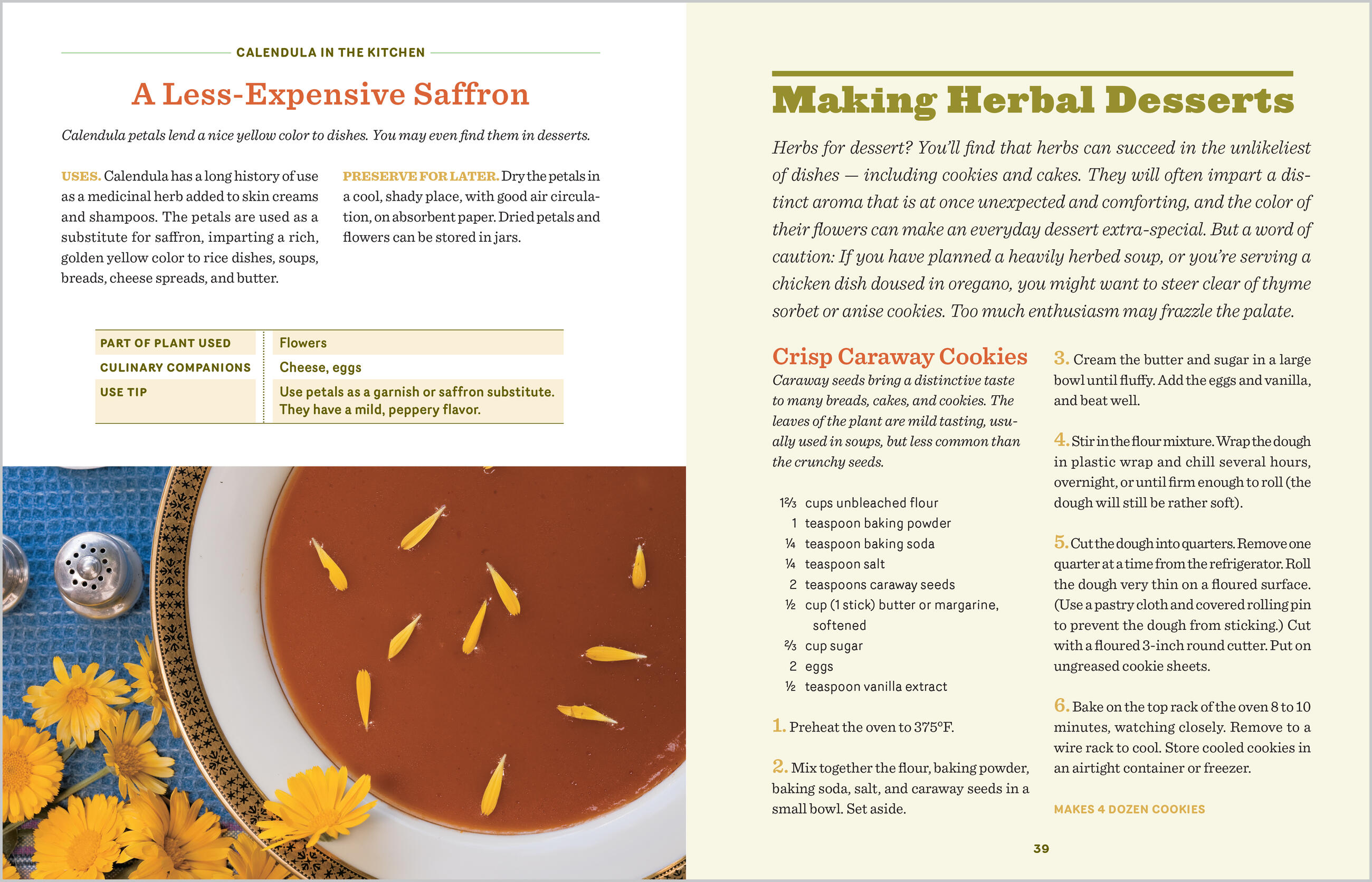 CALENDULA IN THE KITCHEN

A Less-Expensive Saffron

Calendula petals lend a nice yellow color to dishes. You may even find them in desserts.

USES. Calendula has a long history of use as a medicinal herb added to skin creams and shampoos. The petals are used as a substitute for saffron, imparting a rich, golden yellow color to rice dishes, soups, breads, cheese spreads, and butter.

PRESERVE FOR LATER. Dry the petals in a cool, shady place, with good air circulation, on absorbent paper. Dried petals and flowers can be stored in jars.

| PART OF PLANT USED | Flowers |
|---|---|
| CULINARY COMPANIONS | Cheese, eggs |
| USE TIP | Use petals as a garnish or saffron substitute. They have a mild, peppery flavor. |

Making Herbal Desserts

Herbs for dessert? You'll find that herbs can succeed in the unlikeliest of dishes — including cookies and cakes. They will often impart a distinct aroma that is at once unexpected and comforting, and the color of their flowers can make an everyday dessert extra-special. But a word of caution: If you have planned a heavily herbed soup, or you're serving a chicken dish doused in oregano, you might want to steer clear of thyme sorbet or anise cookies. Too much enthusiasm may frazzle the palate.

Crisp Caraway Cookies

Caraway seeds bring a distinctive taste to many breads, cakes, and cookies. The leaves of the plant are mild tasting, usually used in soups, but less common than the crunchy seeds.

1⅔ cups unbleached flour
1 teaspoon baking powder
¼ teaspoon baking soda
¼ teaspoon salt
2 teaspoons caraway seeds
½ cup (1 stick) butter or margarine, softened
⅔ cup sugar
2 eggs
½ teaspoon vanilla extract

1. Preheat the oven to 375°F.

2. Mix together the flour, baking powder, baking soda, salt, and caraway seeds in a small bowl. Set aside.

3. Cream the butter and sugar in a large bowl until fluffy. Add the eggs and vanilla, and beat well.

4. Stir in the flour mixture. Wrap the dough in plastic wrap and chill several hours, overnight, or until firm enough to roll (the dough will still be rather soft).

5. Cut the dough into quarters. Remove one quarter at a time from the refrigerator. Roll the dough very thin on a floured surface. (Use a pastry cloth and covered rolling pin to prevent the dough from sticking.) Cut with a floured 3-inch round cutter. Put on ungreased cookie sheets.

6. Bake on the top rack of the oven 8 to 10 minutes, watching closely. Remove to a wire rack to cool. Store cooled cookies in an airtight container or freezer.

MAKES 4 DOZEN COOKIES

39