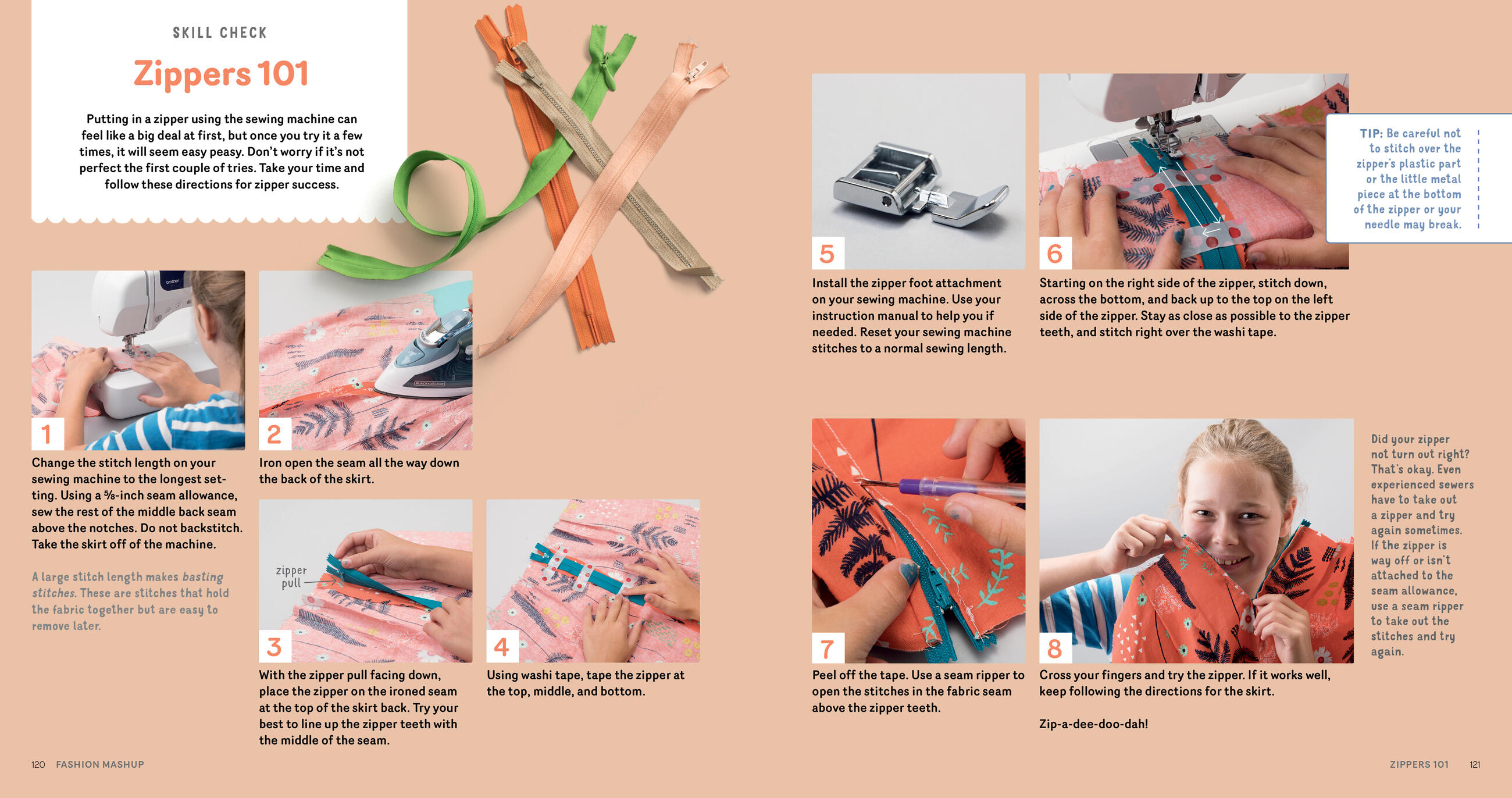 SKILL CHECK

Zippers 101

Putting in a zipper using the sewing machine can feel like a big deal at first, but once you try it a few times, it will seem easy peasy. Don't worry if it's not perfect the first couple of tries. Take your time and follow these directions for zipper success.

1

Change the stitch length on your sewing machine to the longest setting. Using a ⅝-inch seam allowance, sew the rest of the middle back seam above the notches. Do not backstitch. Take the skirt off of the machine.

A large stitch length makes basting stitches. These are stitches that hold the fabric together but are easy to remove later.

2

Iron open the seam all the way down the back of the skirt.

zipper pull

3

With the zipper pull facing down, place the zipper on the ironed seam at the top of the skirt back. Try your best to line up the zipper teeth with the middle of the seam.

4

Using washi tape, tape the zipper at the top, middle, and bottom.

5

Install the zipper foot attachment on your sewing machine. Use your instruction manual to help you if needed. Reset your sewing machine stitches to a normal sewing length.

6

Starting on the right side of the zipper, stitch down, across the bottom, and back up to the top on the left side of the zipper. Stay as close as possible to the zipper teeth, and stitch right over the washi tape.

TIP: Be careful not to stitch over the zipper's plastic part or the little metal piece at the bottom of the zipper or your needle may break.

7

Peel off the tape. Use a seam ripper to open the stitches in the fabric seam above the zipper teeth.

8

Cross your fingers and try the zipper. If it works well, keep following the directions for the skirt.

Zip-a-dee-doo-dah!

Did your zipper not turn out right? That's okay. Even experienced sewers have to take out a zipper and try again sometimes. If the zipper is way off or isn't attached to the seam allowance, use a seam ripper to take out the stitches and try again.

120 FASHION MASHUP

ZIPPERS 101 121