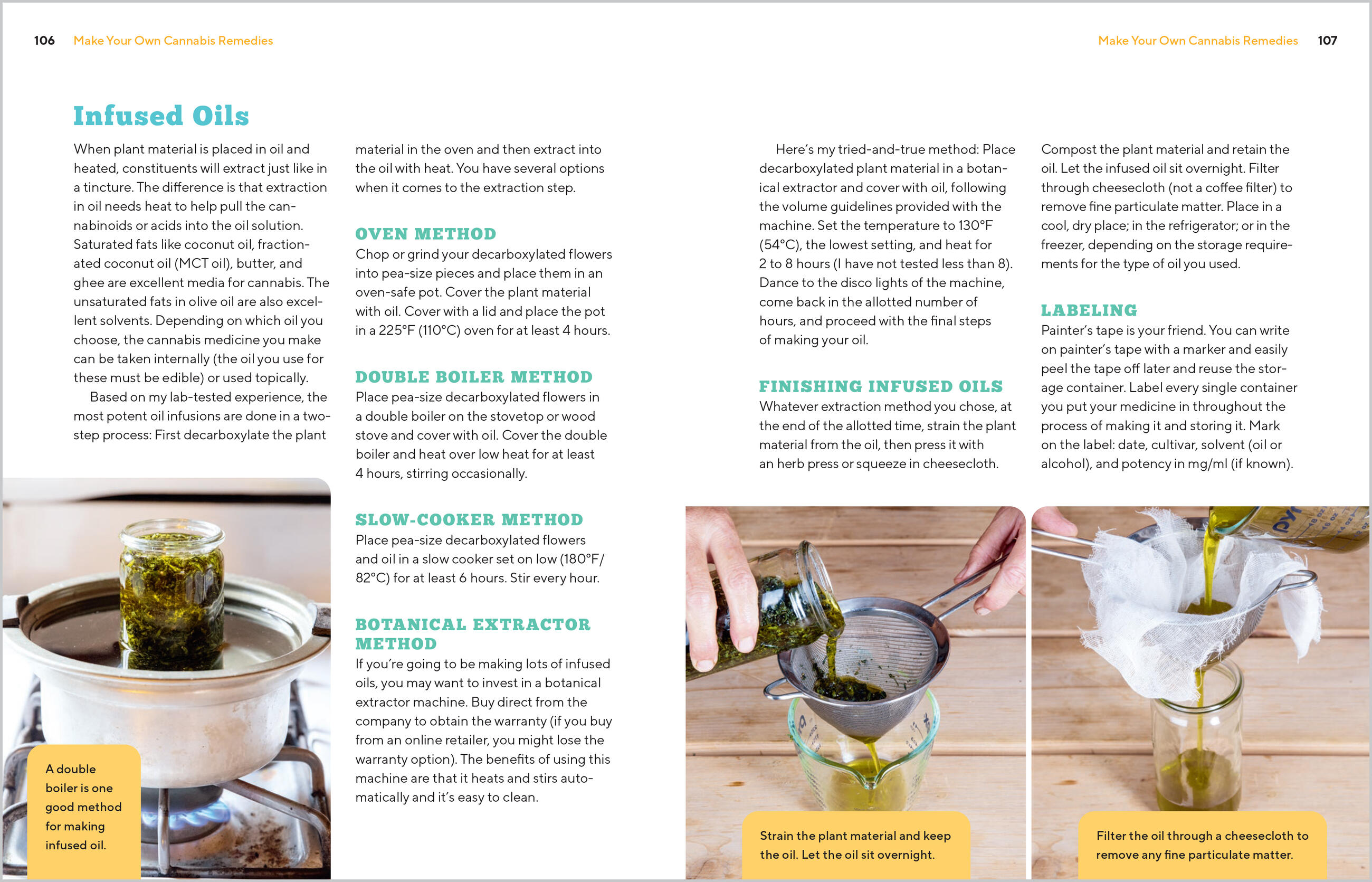 106 Make Your Own Cannabis Remedies

Infused Oils

When plant material is placed in oil and heated, constituents will extract just like in a tincture. The difference is that extraction in oil needs heat to help pull the cannabinoids or acids into the oil solution. Saturated fats like coconut oil, fractionated coconut oil (MCT oil), butter, and ghee are excellent media for cannabis. The unsaturated fats in olive oil are also excellent solvents. Depending on which oil you choose, the cannabis medicine you make can be taken internally (the oil you use for these must be edible) or used topically.

Based on my lab-tested experience, the most potent oil infusions are done in a two-step process: First decarboxylate the plant material in the oven and then extract into the oil with heat. You have several options when it comes to the extraction step.

OVEN METHOD
Chop or grind your decarboxylated flowers into pea-size pieces and place them in an oven-safe pot. Cover the plant material with oil. Cover with a lid and place the pot in a 225°F (110°C) oven for at least 4 hours.

DOUBLE BOILER METHOD
Place pea-size decarboxylated flowers in a double boiler on the stovetop or wood stove and cover with oil. Cover the double boiler and heat over low heat for at least 4 hours, stirring occasionally.

SLOW-COOKER METHOD
Place pea-size decarboxylated flowers and oil in a slow cooker set on low (180°F/82°C) for at least 6 hours. Stir every hour.

BOTANICAL EXTRACTOR METHOD
If you're going to be making lots of infused oils, you may want to invest in a botanical extractor machine. Buy direct from the company to obtain the warranty (if you buy from an online retailer, you might lose the warranty option). The benefits of using this machine are that it heats and stirs automatically and it's easy to clean.

A double boiler is one good method for making infused oil.

Make Your Own Cannabis Remedies 107

Here's my tried-and-true method: Place decarboxylated plant material in a botanical extractor and cover with oil, following the volume guidelines provided with the machine. Set the temperature to 130°F (54°C), the lowest setting, and heat for 2 to 8 hours (I have not tested less than 8). Dance to the disco lights of the machine, come back in the allotted number of hours, and proceed with the final steps of making your oil.

FINISHING INFUSED OILS
Whatever extraction method you chose, at the end of the allotted time, strain the plant material from the oil, then press it with an herb press or squeeze in cheesecloth.

Compost the plant material and retain the oil. Let the infused oil sit overnight. Filter through cheesecloth (not a coffee filter) to remove fine particulate matter. Place in a cool, dry place; in the refrigerator; or in the freezer, depending on the storage requirements for the type of oil you used.

LABELING
Painter's tape is your friend. You can write on painter's tape with a marker and easily peel the tape off later and reuse the storage container. Label every single container you put your medicine in throughout the process of making it and storing it. Mark on the label: date, cultivar, solvent (oil or alcohol), and potency in mg/ml (if known).

Strain the plant material and keep the oil. Let the oil sit overnight.

Filter the oil through a cheesecloth to remove any fine particulate matter.