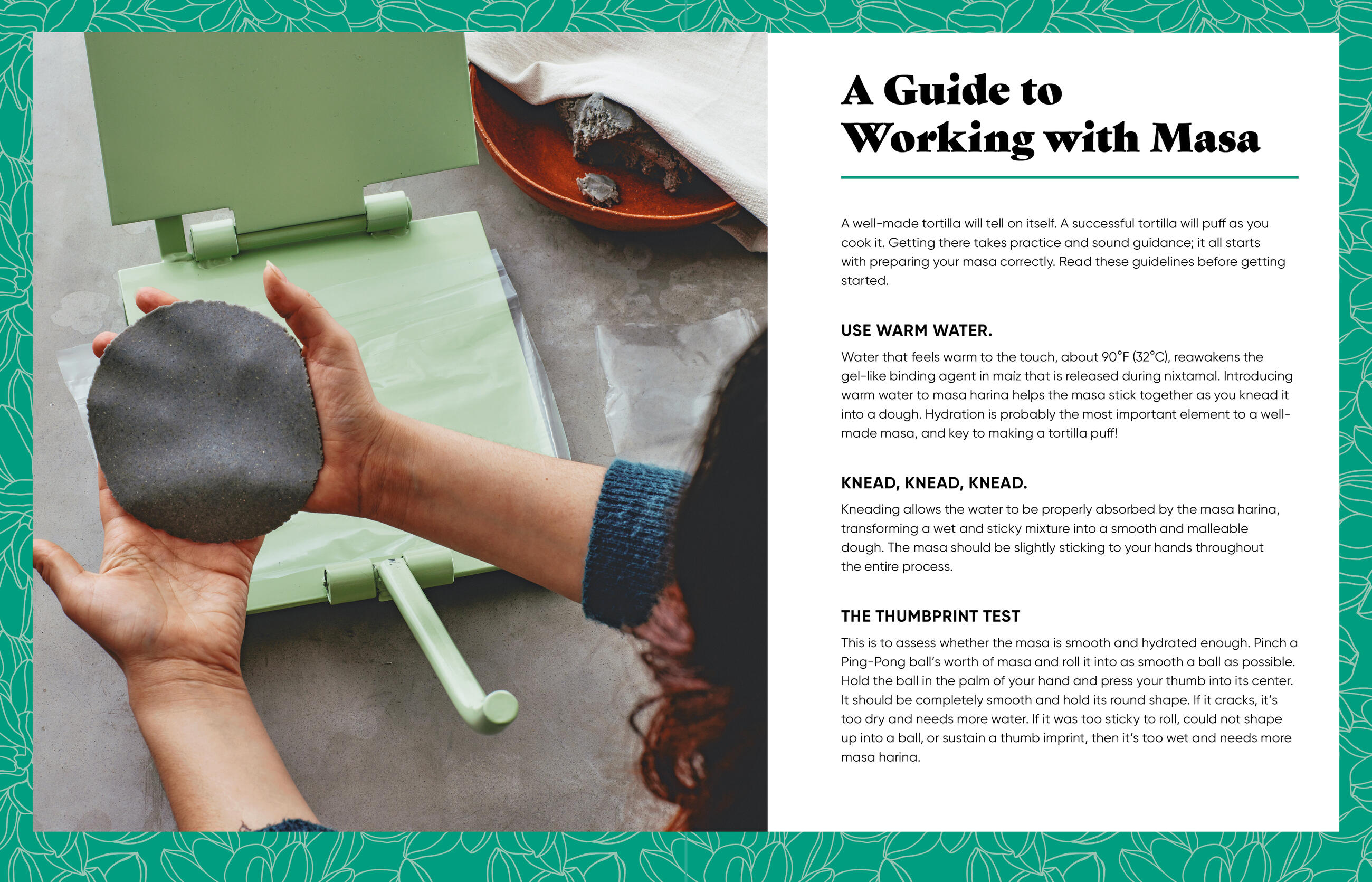 A Guide to Working with Masa

A well-made tortilla will tell on itself. A successful tortilla will puff as you cook it. Getting there takes practice and sound guidance; it all starts with preparing your masa correctly. Read these guidelines before getting started.

USE WARM WATER.

Water that feels warm to the touch, about 90°F (32°C), reawakens the gel-like binding agent in maíz that is released during nixtamal. Introducing warm water to masa harina helps the masa stick together as you knead it into a dough. Hydration is probably the most important element to a well-made masa, and key to making a tortilla puff!

KNEAD, KNEAD, KNEAD.

Kneading allows the water to be properly absorbed by the masa harina, transforming a wet and sticky mixture into a smooth and malleable dough. The masa should be slightly sticking to your hands throughout the entire process.

THE THUMBPRINT TEST

This is to assess whether the masa is smooth and hydrated enough. Pinch a Ping-Pong ball's worth of masa and roll it into as smooth a ball as possible. Hold the ball in the palm of your hand and press your thumb into its center. It should be completely smooth and hold its round shape. If it cracks, it's too dry and needs more water. If it was too sticky to roll, could not shape up into a ball, or sustain a thumb imprint, then it's too wet and needs more masa harina.