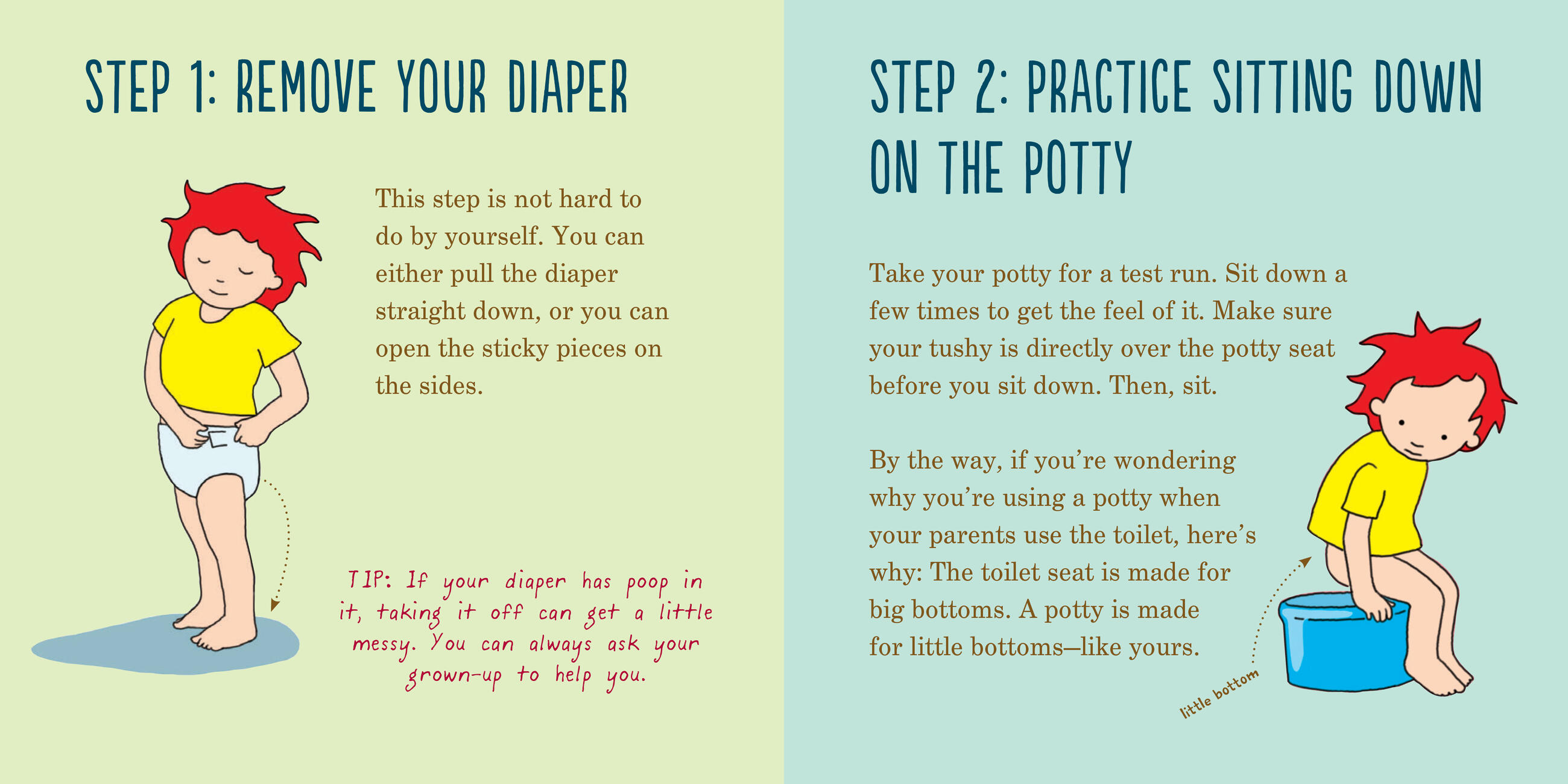 STEP 1: REMOVE YOUR DIAPER

This step is not hard to do by yourself. You can either pull the diaper straight down, or you can open the sticky pieces on the sides.

TIP: If your diaper has poop in it, taking it off can get a little messy. You can always ask your grown-up to help you.

STEP 2: PRACTICE SITTING DOWN ON THE POTTY

Take your potty for a test run. Sit down a few times to get the feel of it. Make sure your tushy is directly over the potty seat before you sit down. Then, sit.

By the way, if you're wondering why you're using a potty when your parents use the toilet, here's why: The toilet seat is made for big bottoms. A potty is made for little bottoms—like yours.

little bottom