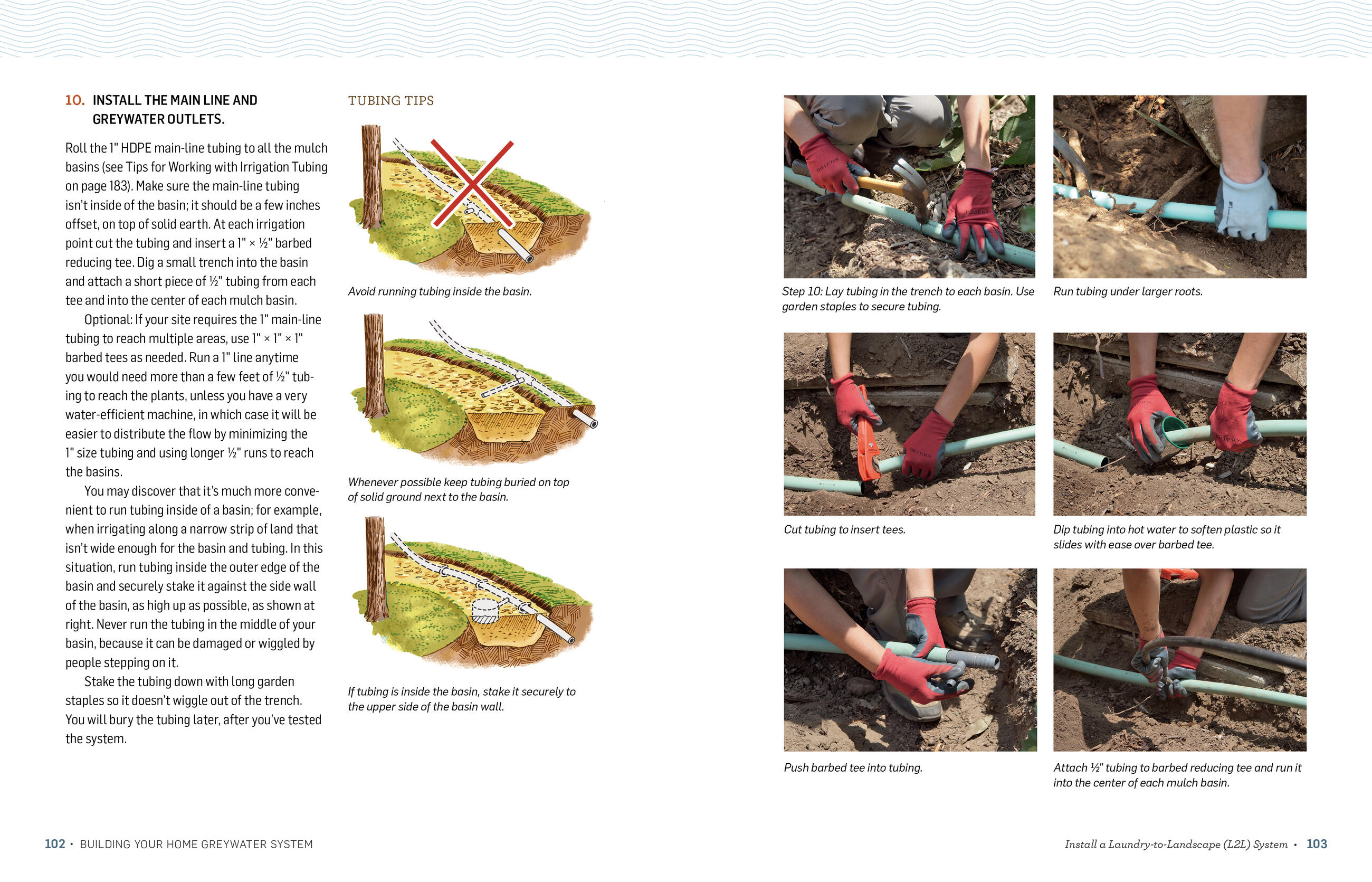 10. INSTALL THE MAIN LINE AND GREYWATER OUTLETS.

Roll the 1" HDPE main-line tubing to all the mulch basins (see Tips for Working with Irrigation Tubing on page 183). Make sure the main-line tubing isn't inside of the basin; it should be a few inches offset, on top of solid earth. At each irrigation point cut the tubing and insert a 1" × ½" barbed reducing tee. Dig a small trench into the basin and attach a short piece of ½" tubing from each tee and into the center of each mulch basin.

Optional: If your site requires the 1" main-line tubing to reach multiple areas, use 1" × 1" × 1" barbed tees as needed. Run a 1" line anytime you would need more than a few feet of ½" tubing to reach the plants, unless you have a very water-efficient machine, in which case it will be easier to distribute the flow by minimizing the 1" size tubing and using longer ½" runs to reach the basins.

You may discover that it's much more convenient to run tubing inside of a basin; for example, when irrigating along a narrow strip of land that isn't wide enough for the basin and tubing. In this situation, run tubing inside the outer edge of the basin and securely stake it against the side wall of the basin, as high up as possible, as shown at right. Never run the tubing in the middle of your basin, because it can be damaged or wiggled by people stepping on it.

Stake the tubing down with long garden staples so it doesn't wiggle out of the trench. You will bury the tubing later, after you've tested the system.

TUBING TIPS

Avoid running tubing inside the basin.

Whenever possible keep tubing buried on top of solid ground next to the basin.

If tubing is inside the basin, stake it securely to the upper side of the basin wall.

Step 10: Lay tubing in the trench to each basin. Use garden staples to secure tubing.

Run tubing under larger roots.

Cut tubing to insert tees.

Dip tubing into hot water to soften plastic so it slides with ease over barbed tee.

Push barbed tee into tubing.

Attach ½" tubing to barbed reducing tee and run it into the center of each mulch basin.

102 • BUILDING YOUR HOME GREYWATER SYSTEM

Install a Laundry-to-Landscape (L2L) System • 103