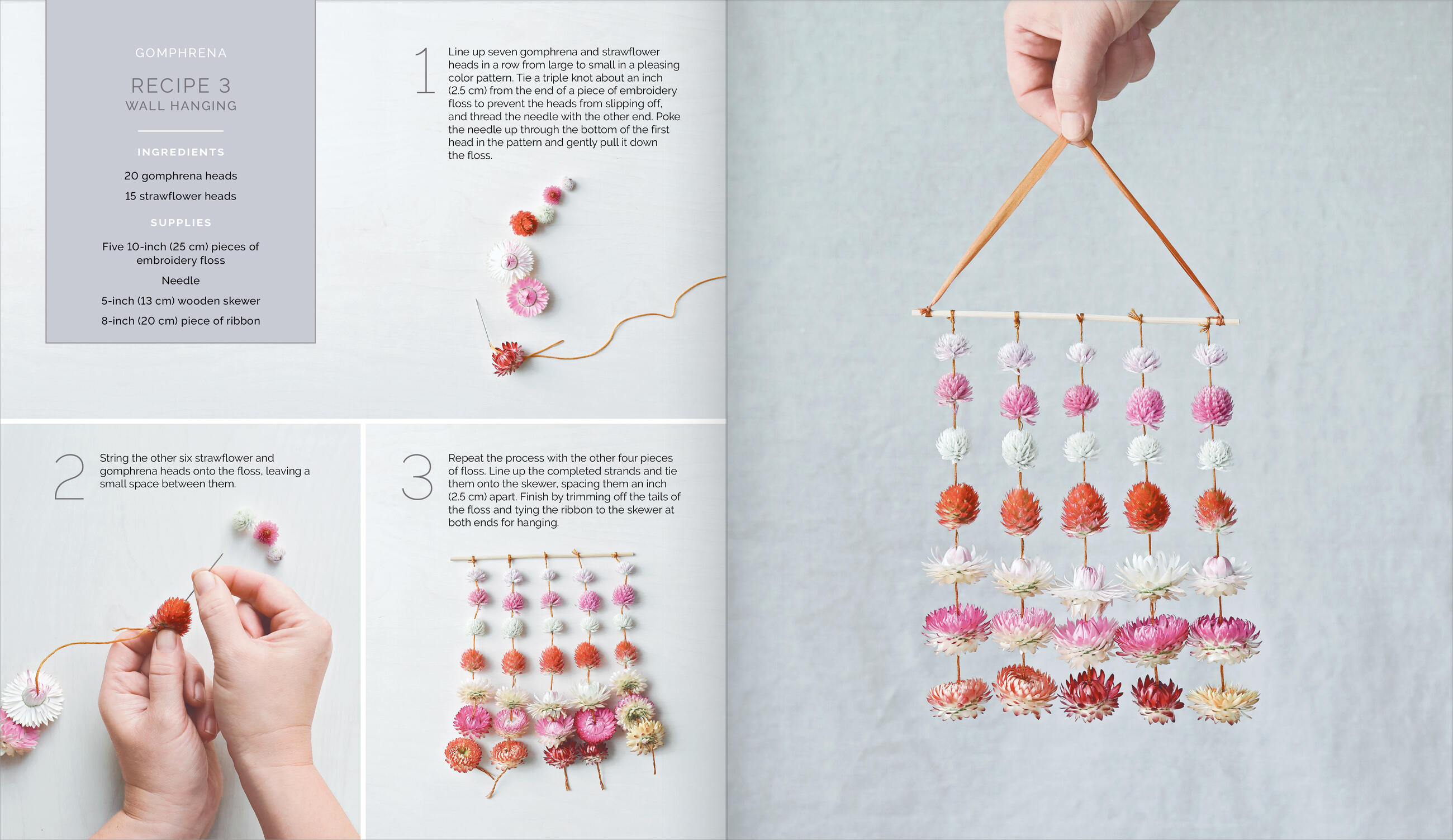 GOMPHRENA

RECIPE 3
WALL HANGING

INGREDIENTS

20 gomphrena heads

15 strawflower heads

SUPPLIES

Five 10-inch (25 cm) pieces of embroidery floss

Needle

5-inch (13 cm) wooden skewer

8-inch (20 cm) piece of ribbon

1 Line up seven gomphrena and strawflower heads in a row from large to small in a pleasing color pattern. Tie a triple knot about an inch (2.5 cm) from the end of a piece of embroidery floss to prevent the heads from slipping off, and thread the needle with the other end. Poke the needle up through the bottom of the first head in the pattern and gently pull it down the floss.

2 String the other six strawflower and gomphrena heads onto the floss, leaving a small space between them.

3 Repeat the process with the other four pieces of floss. Line up the completed strands and tie them onto the skewer, spacing them an inch (2.5 cm) apart. Finish by trimming off the tails of the floss and tying the ribbon to the skewer at both ends for hanging.